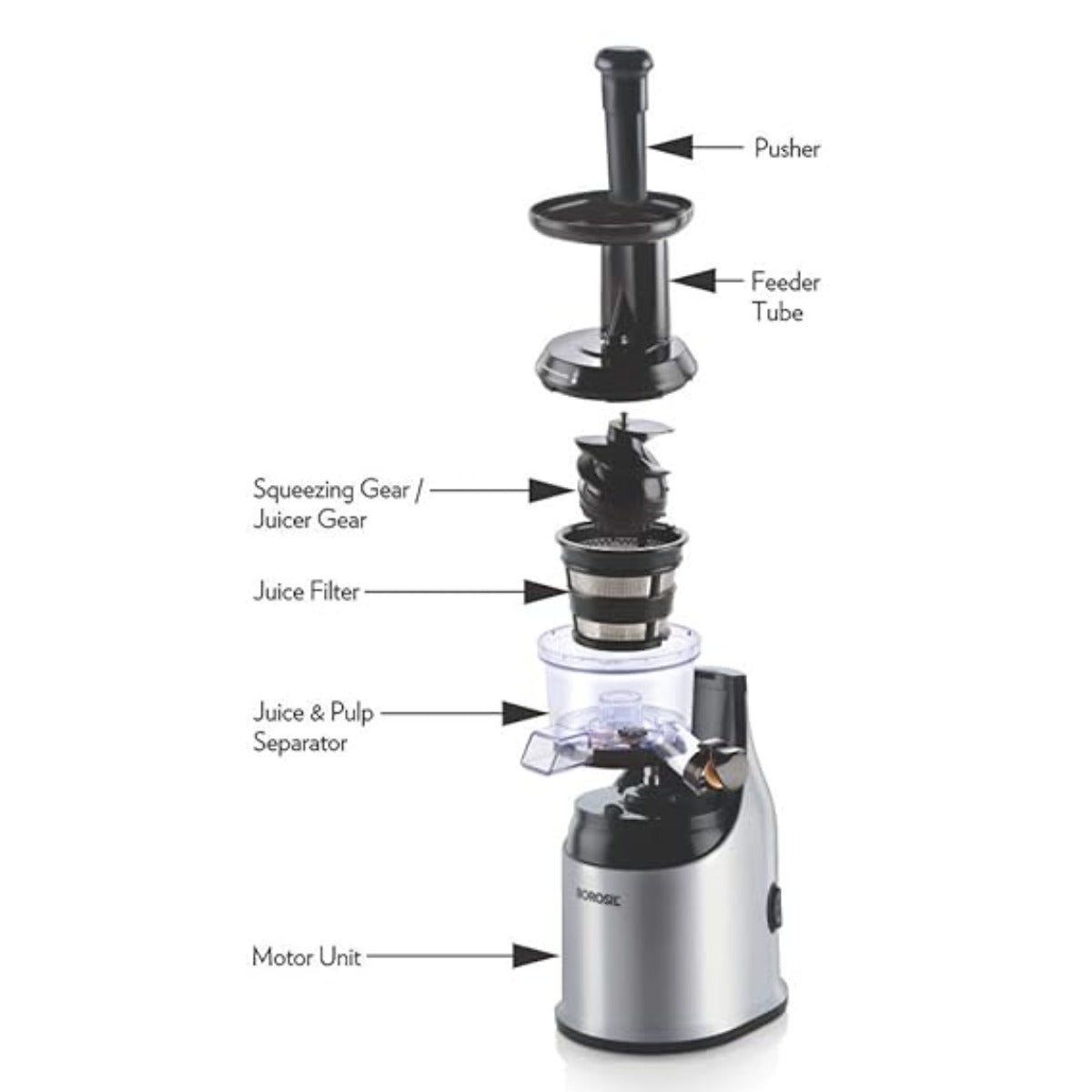 Pusher

Feeder Tube

Squeezing Gear / Juicer Gear

Juice Filter

Juice & Pulp Separator

BOROSIL

Motor Unit