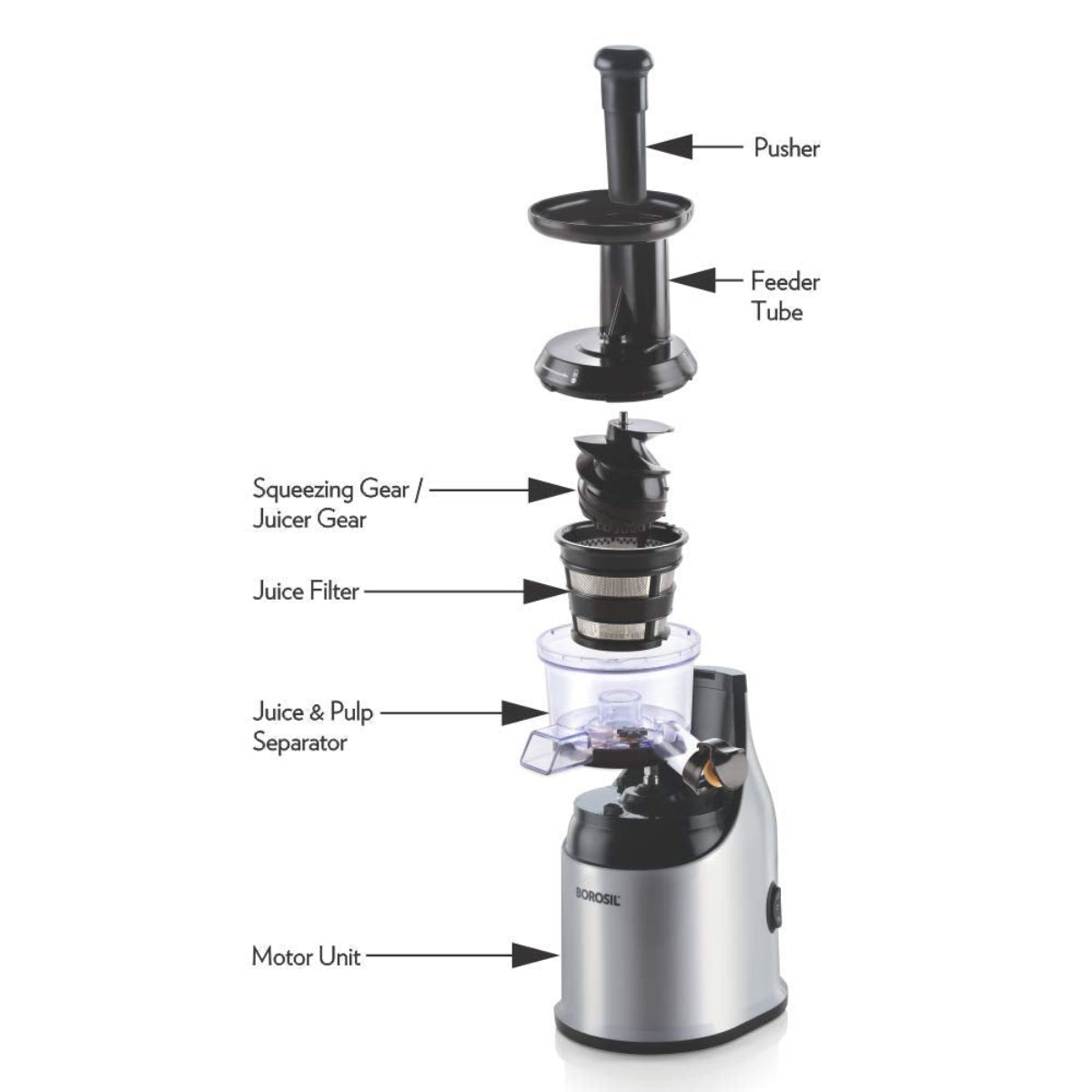 Pusher

Feeder Tube

Squeezing Gear / Juicer Gear

Juice Filter

Juice & Pulp Separator

BOROSIL

Motor Unit