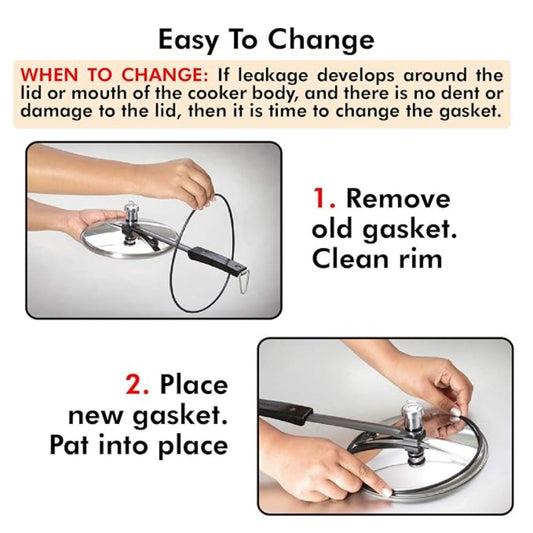 Easy To Change

WHEN TO CHANGE: If leakage develops around the lid or mouth of the cooker body, and there is no dent or damage to the lid, then it is time to change the gasket.

1. Remove old gasket. Clean rim

2. Place new gasket. Pat into place